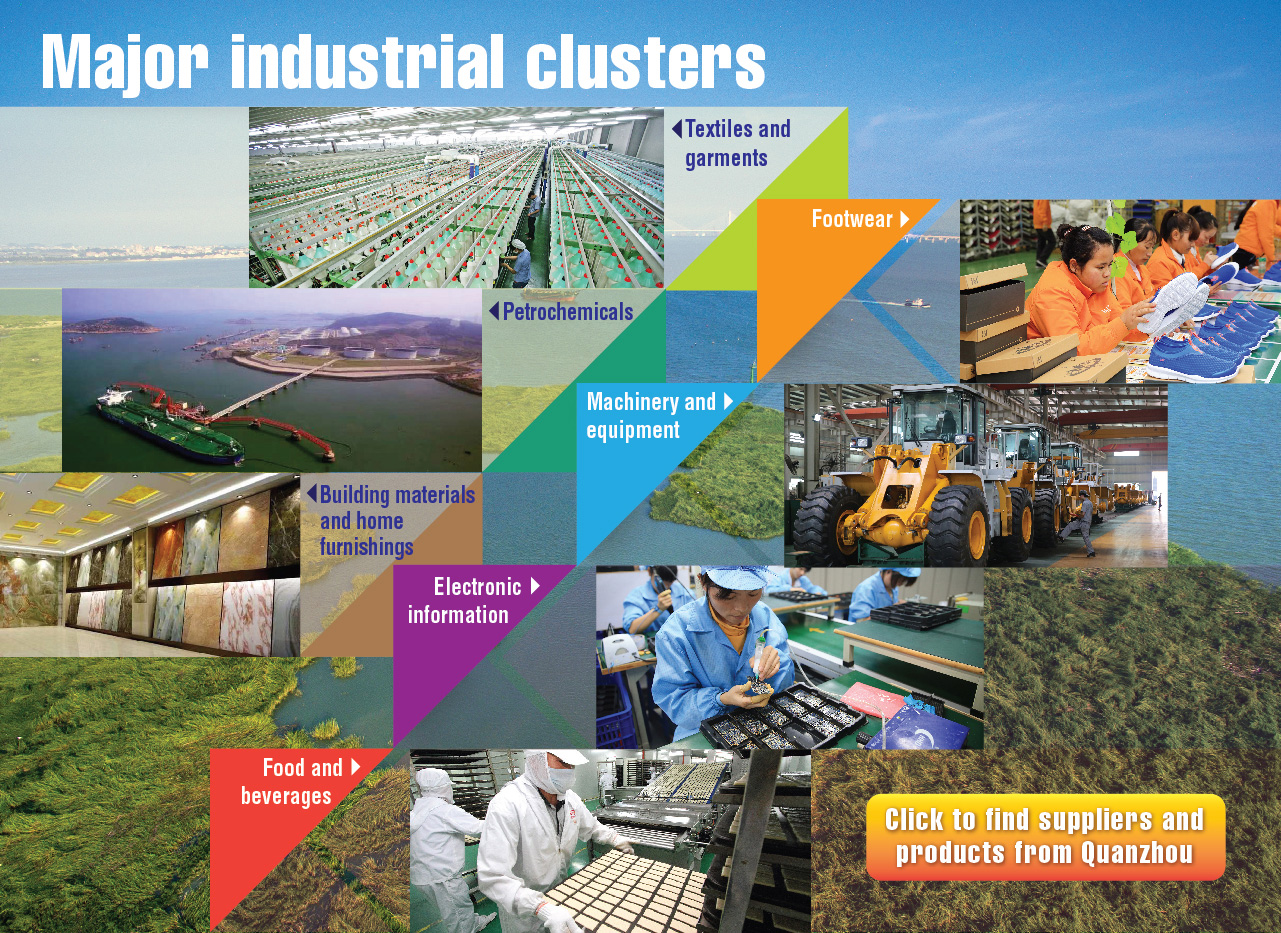 Major industrial clusters

Textiles and garments

Footwear

Petrochemicals

Machinery and equipment

Building materials and home furnishings

Electronic information

Food and beverages

Click to find suppliers and products from Quanzhou