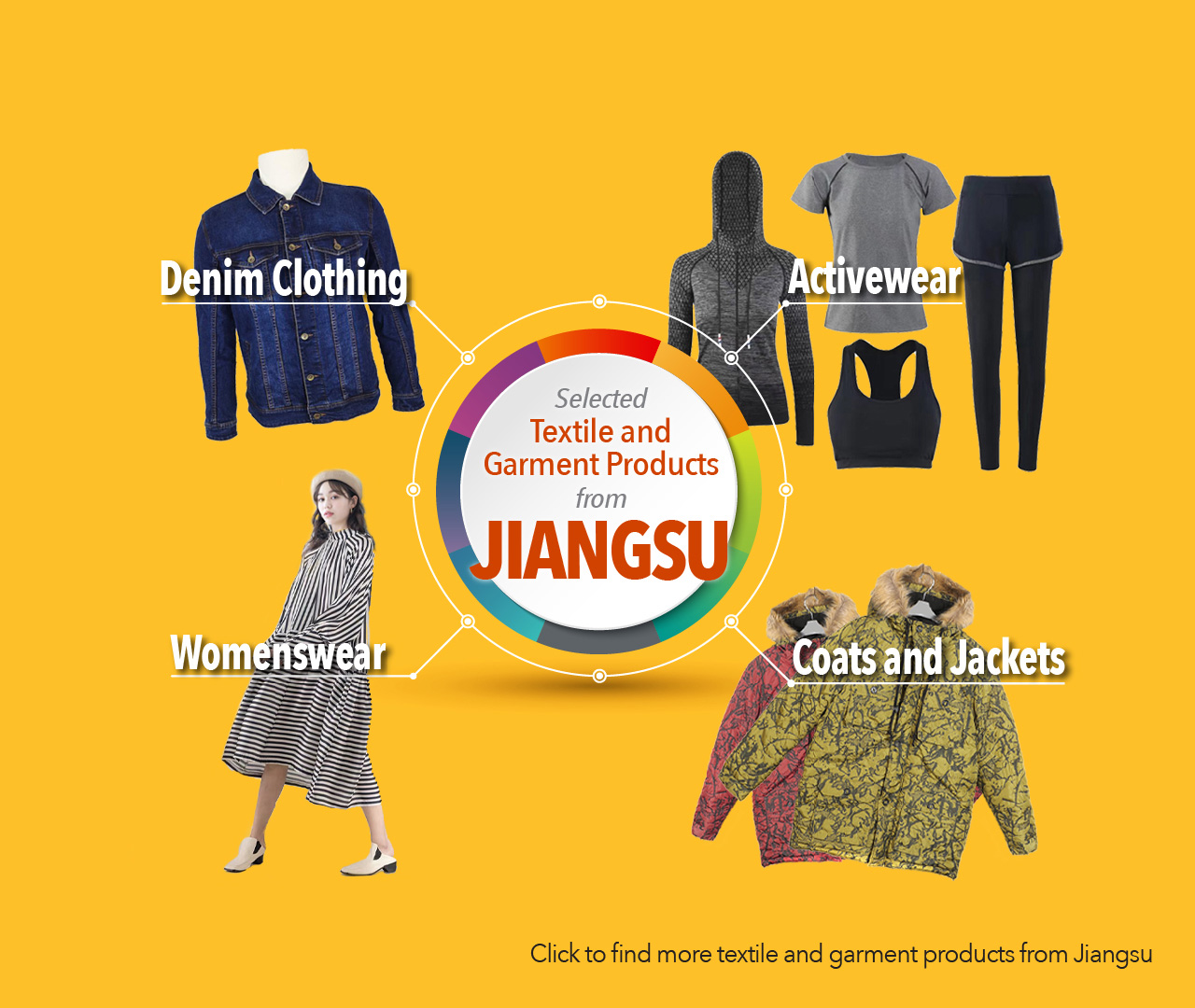 Denim Clothing

Activewear

Selected
Textile and
Garment Products
from
JIANGSU

Womenswear

Coats and Jackets

Click to find more textile and garment products from Jiangsu