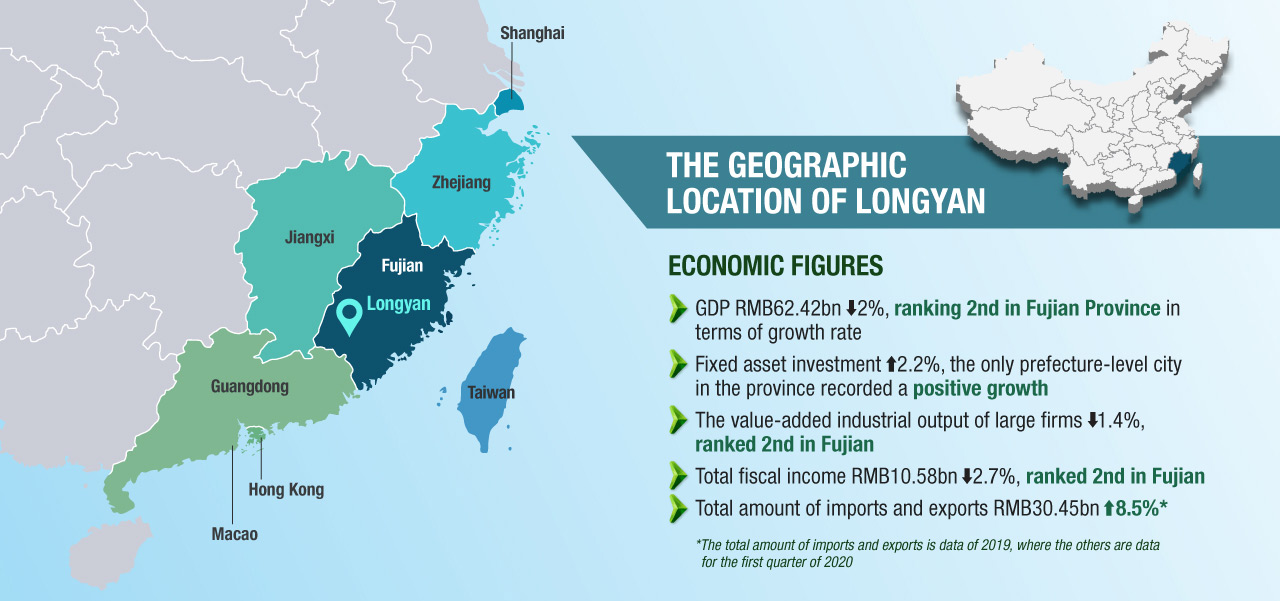 Shanghai

Zhejiang

Jiangxi

Fujian

Longyan

Guangdong

Taiwan

Hong Kong

Macao

THE GEOGRAPHIC LOCATION OF LONGYAN

ECONOMIC FIGURES

GDP RMB62.42bn ⬇2%, ranking 2nd in Fujian Province in terms of growth rate

Fixed asset investment ⬆2.2%, the only prefecture-level city in the province recorded a positive growth

The value-added industrial output of large firms ⬇1.4%, ranked 2nd in Fujian

Total fiscal income RMB10.58bn ⬇2.7%, ranked 2nd in Fujian

Total amount of imports and exports RMB30.45bn ⬆8.5%*

*The total amount of imports and exports is data of 2019, where the others are data for the first quarter of 2020