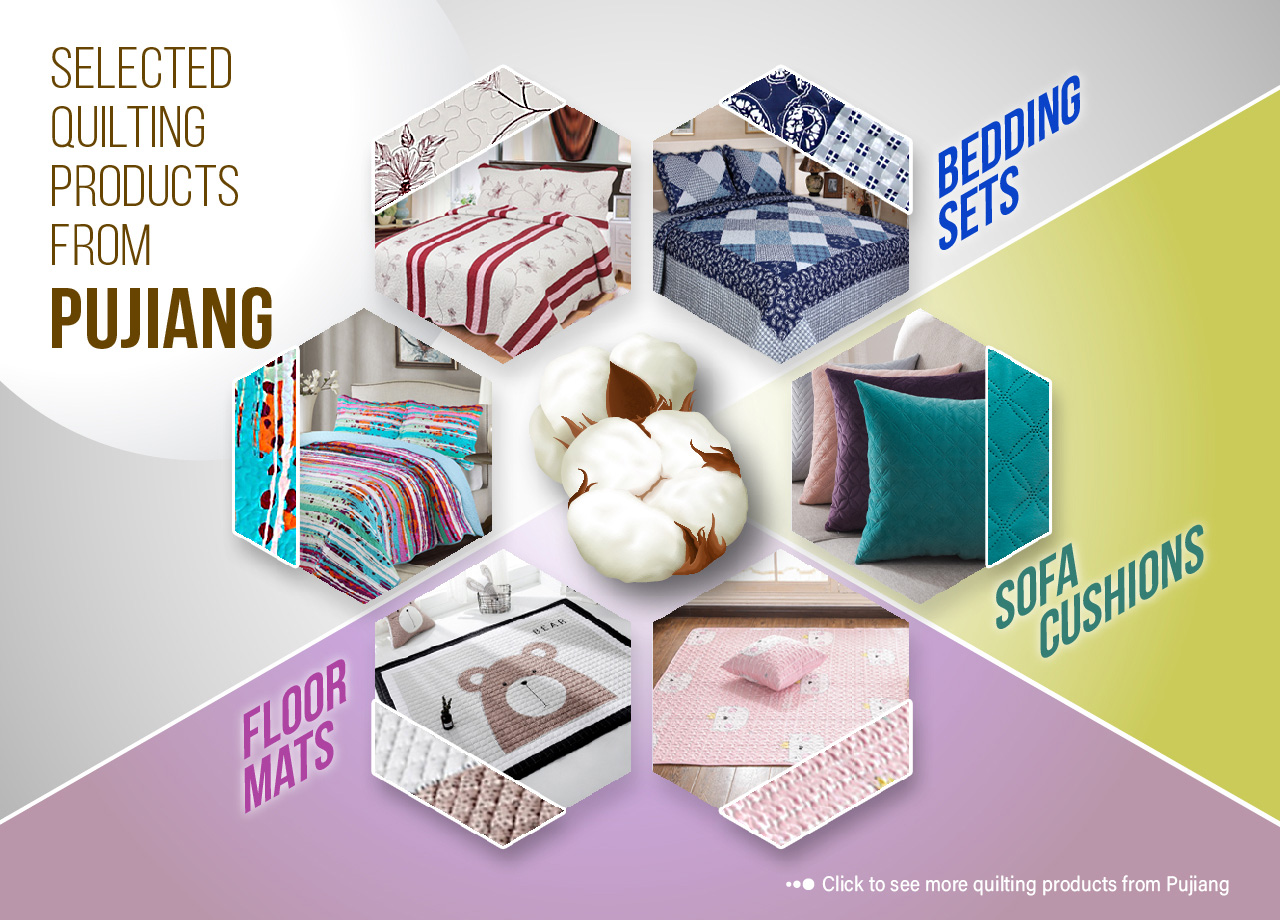 SELECTED QUILTING PRODUCTS FROM

PUJIANG

BEDDING SETS

SOFA CUSHIONS

FLOOR MATS

BEAR

Click to see more quilting products from Pujiang