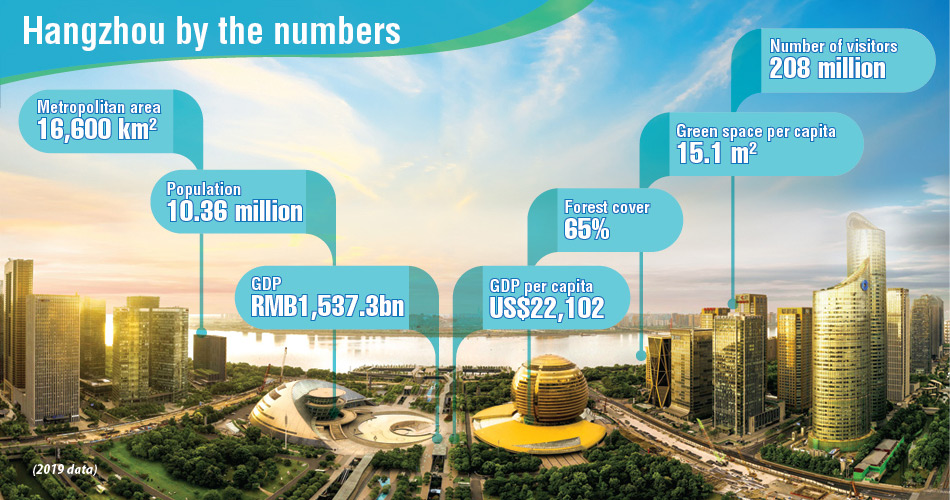 Hangzhou by the numbers

Metropolitan area
16,600 km$^2$

Population
10.36 million

GDP
RMB1,537.3bn

GDP per capita
US$22,102

Forest cover
65%

Green space per capita
15.1 m$^2$

Number of visitors
208 million

(2019 data)