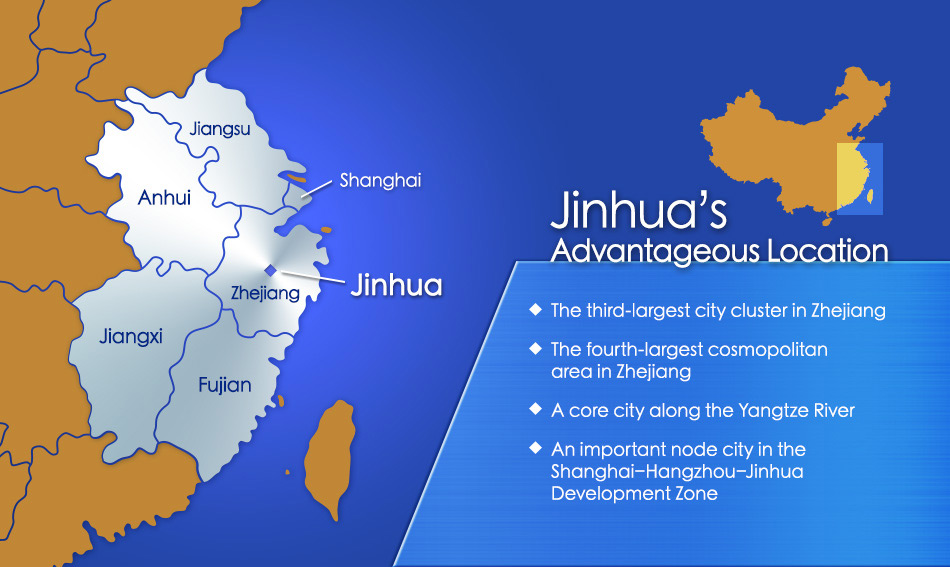 Jiangsu

Shanghai

Anhui

Zhejiang

Jinhua

Jiangxi

Fujian

Jinhua's
Advantageous Location

◆ The third-largest city cluster in Zhejiang

◆ The fourth-largest cosmopolitan area in Zhejiang

◆ A core city along the Yangtze River

◆ An important node city in the Shanghai–Hangzhou–Jinhua Development Zone