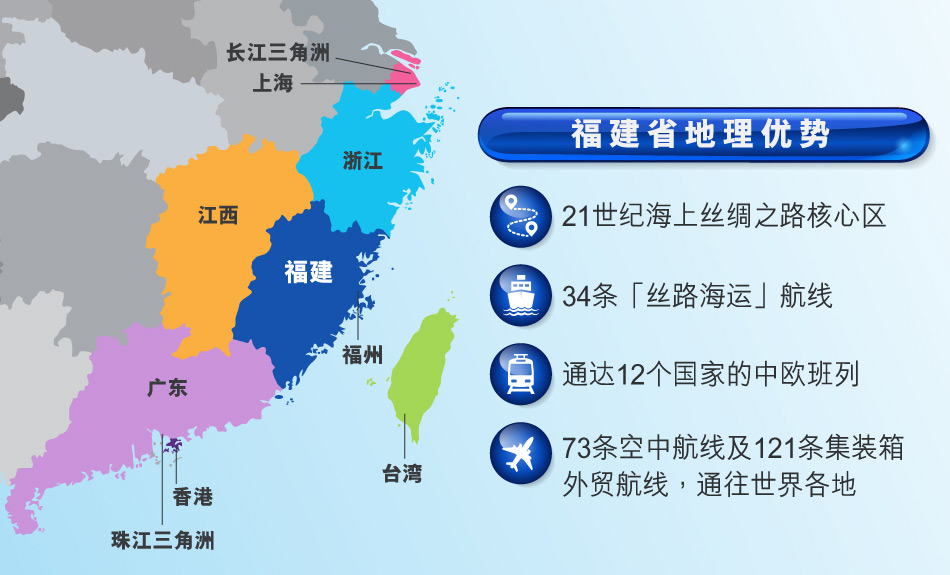 长江三角洲
上海
浙江
江西
福建
福州
广东
台湾
香港
珠江三角洲

福建省地理优势

21世纪海上丝绸之路核心区

34条「丝路海运」航线

通达12个国家的中欧班列

73条空中航线及121条集装箱外贸航线，通往世界各地