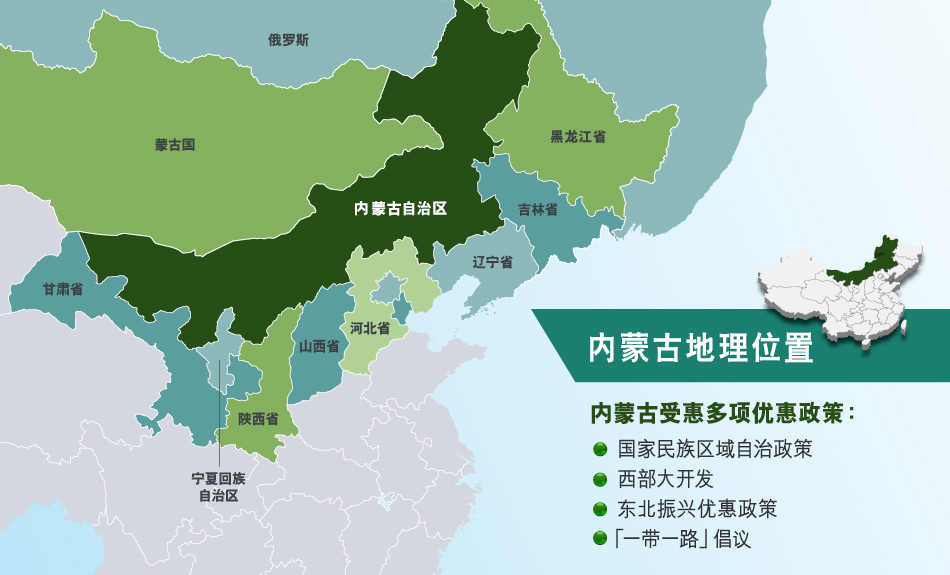 俄罗斯

蒙古国

黑龙江省

内蒙古自治区

吉林省

辽宁省

甘肃省

河北省

山西省

陕西省

宁夏回族自治区

内蒙古地理位置

内蒙古受惠多项优惠政策：

国家民族区域自治政策

西部大开发

东北振兴优惠政策

「一带一路」倡议