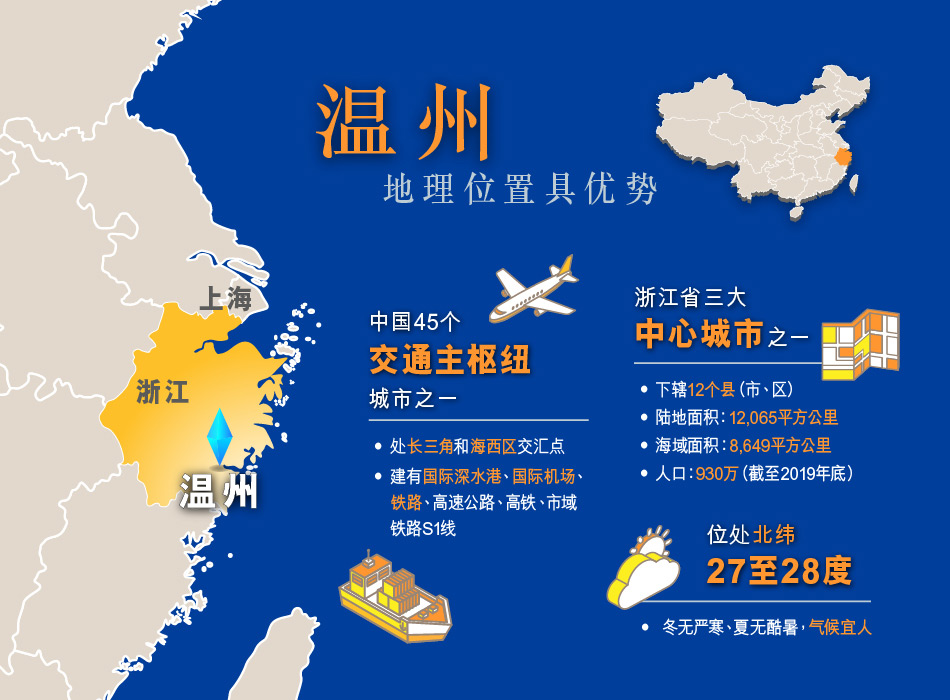 温州
地理位置具优势

上海
浙江
温州

中国45个
交通主枢纽
城市之一

• 处长三角和海西区交汇点
• 建有国际深水港、国际机场、铁路、高速公路、高铁、市域铁路S1线

浙江省三大
中心城市之一

• 下辖12个县（市、区）
• 陆地面积：12,065平方公里
• 海域面积：8,649平方公里
• 人口：930万（截至2019年底）

位处北纬
27至28度

• 冬无严寒、夏无酷暑，气候宜人