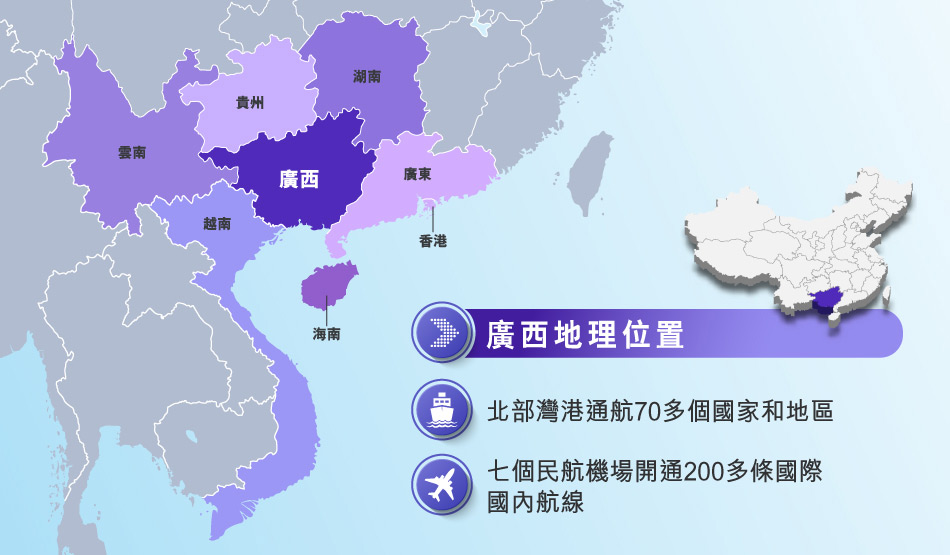 湖南

貴州

雲南

廣西

廣東

越南

香港

海南

廣西地理位置

北部灣港通航70多個國家和地區

七個民航機場開通200多條國際國內航線