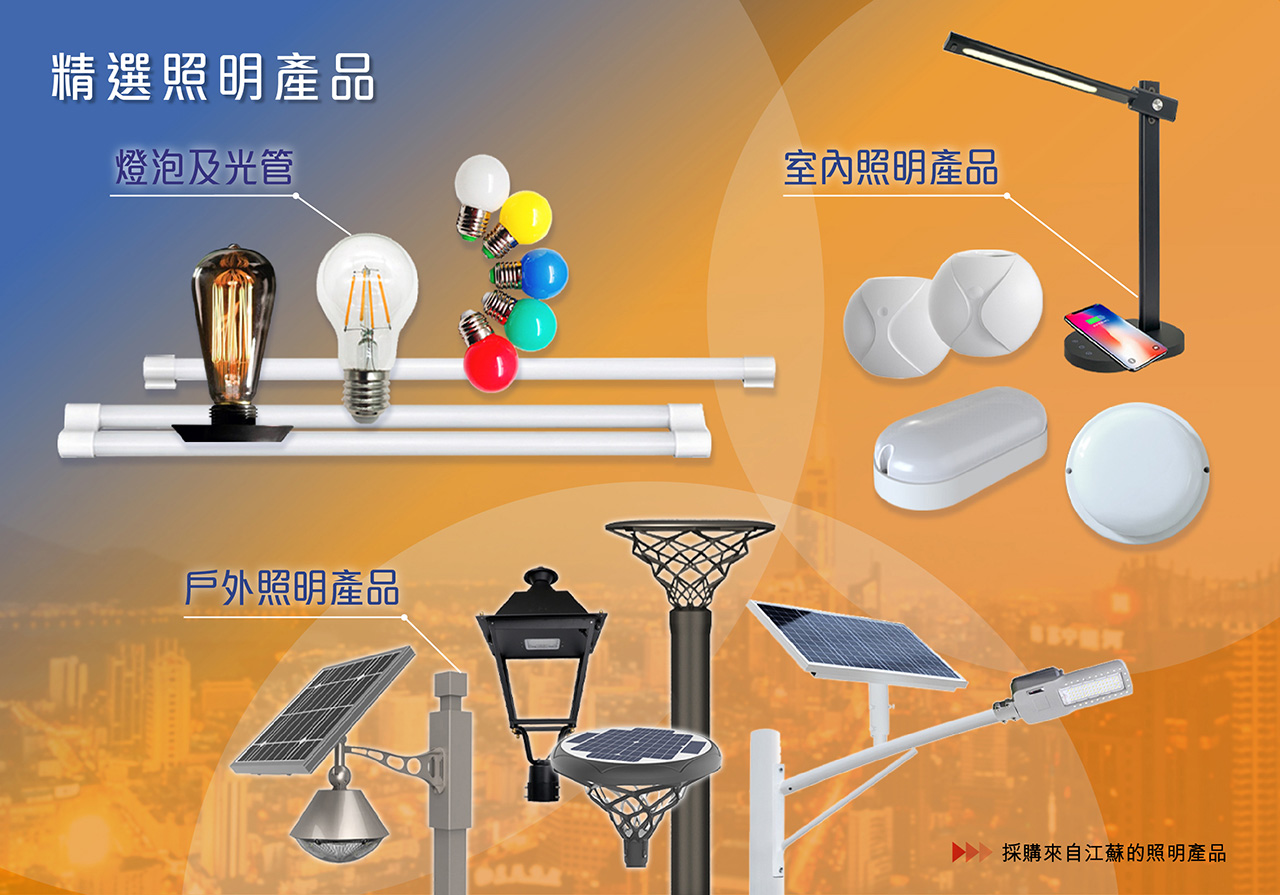 精選照明產品

燈泡及光管

室內照明產品

戶外照明產品

採購來自江蘇的照明產品