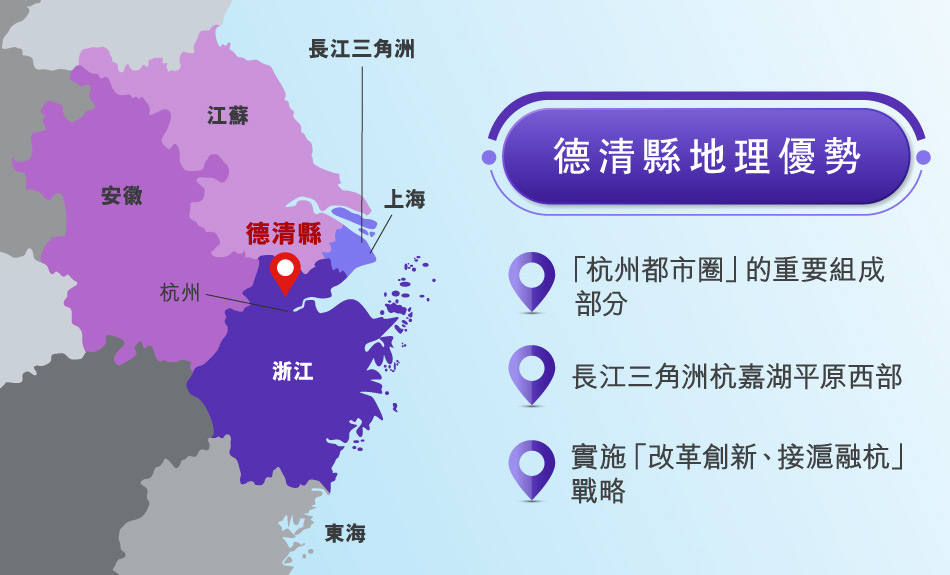 長江三角洲

江蘇

安徽

上海

德清縣

杭州

浙江

東海

德清縣地理優勢

「杭州都市圈」的重要組成部分

長江三角洲杭嘉湖平原西部

實施「改革創新、接滬融杭」戰略