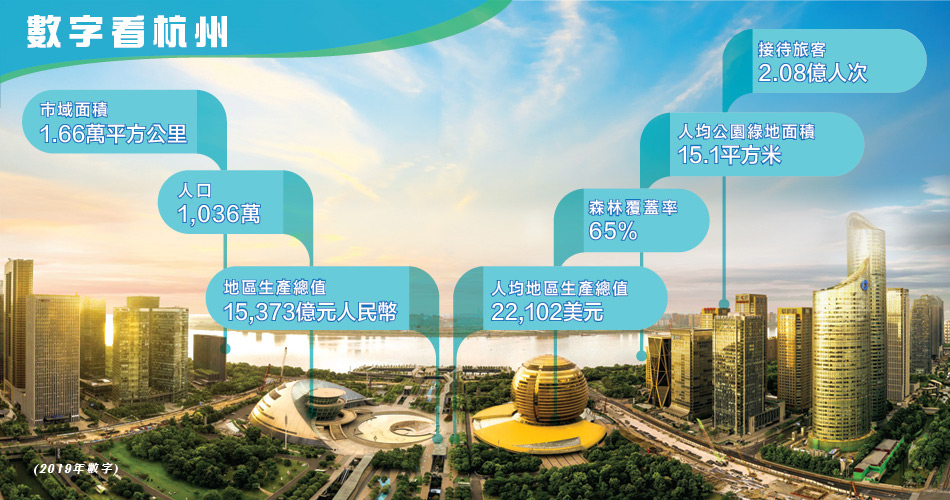 數字看杭州

市域面積
1.66萬平方公里

人口
1,036萬

地區生產總值
15,373億元人民幣

人均地區生產總值
22,102美元

森林覆蓋率
65%

人均公園綠地面積
15.1平方米

接待旅客
2.08億人次

(2019年數字)