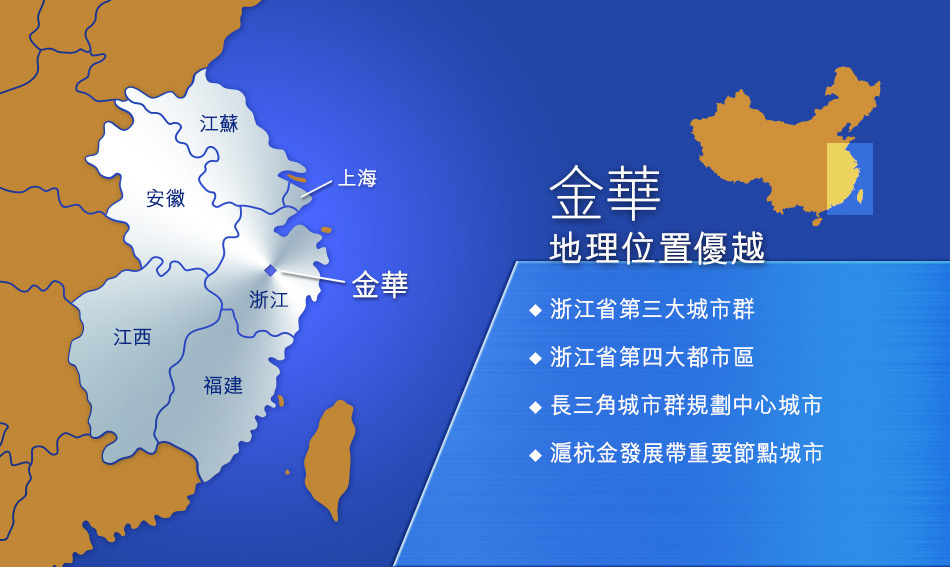 江蘇

安徽

上海

金華

浙江

江西

福建

金華
地理位置優越

◆ 浙江省第三大城市群
◆ 浙江省第四大都市區
◆ 長三角城市群規劃中心城市
◆ 滬杭金發展帶重要節點城市