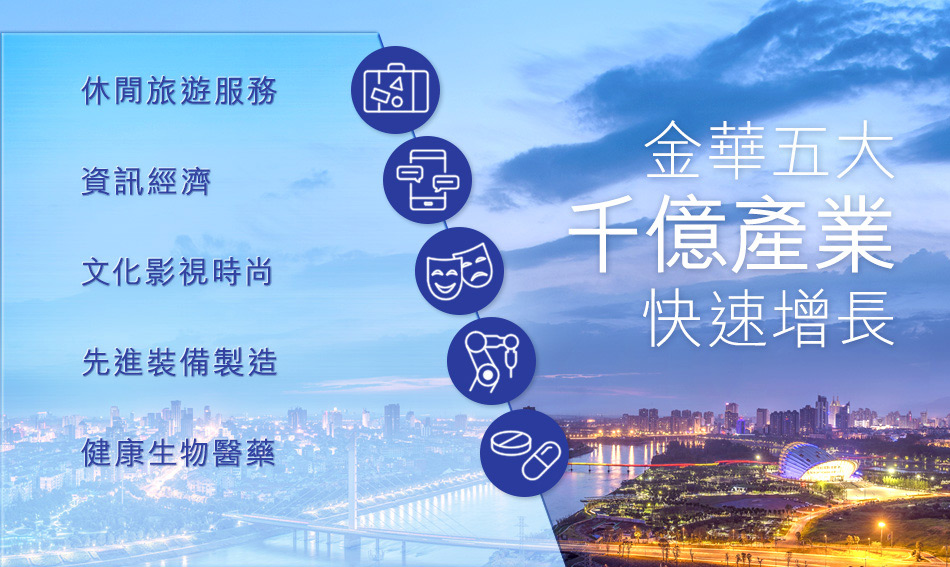 休閒旅遊服務

資訊經濟

文化影視時尚

先進裝備製造

健康生物醫藥

金華五大
千億產業
快速增長