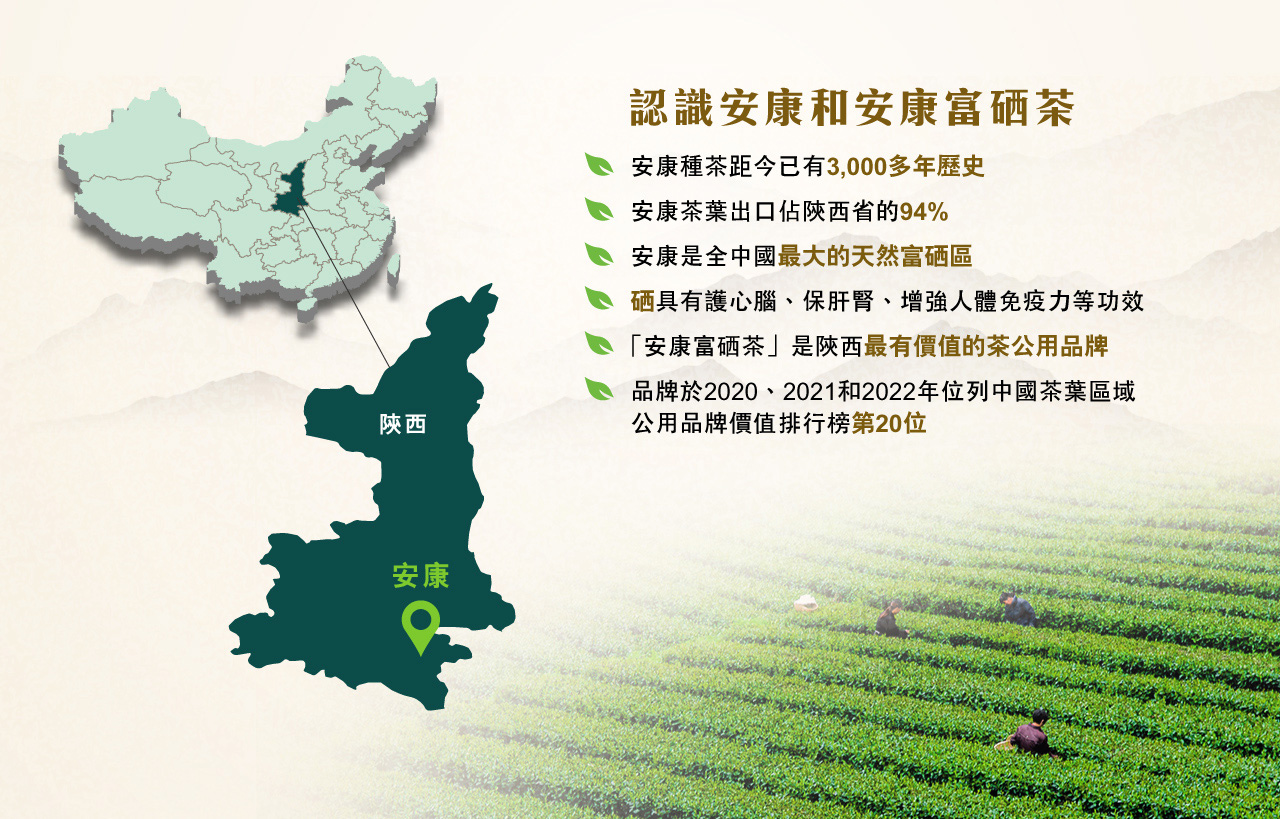 認識安康和安康富硒茶

安康種茶距今已有3,000多年歷史

安康茶葉出口佔陝西省的94%

安康是全中國最大的天然富硒區

硒具有護心腦、保肝腎、增強人體免疫力等功效

「安康富硒茶」是陝西最有價值的茶公用品牌

品牌於2020、2021和2022年位列中國茶葉區域公用品牌價值排行榜第20位

陝西

安康