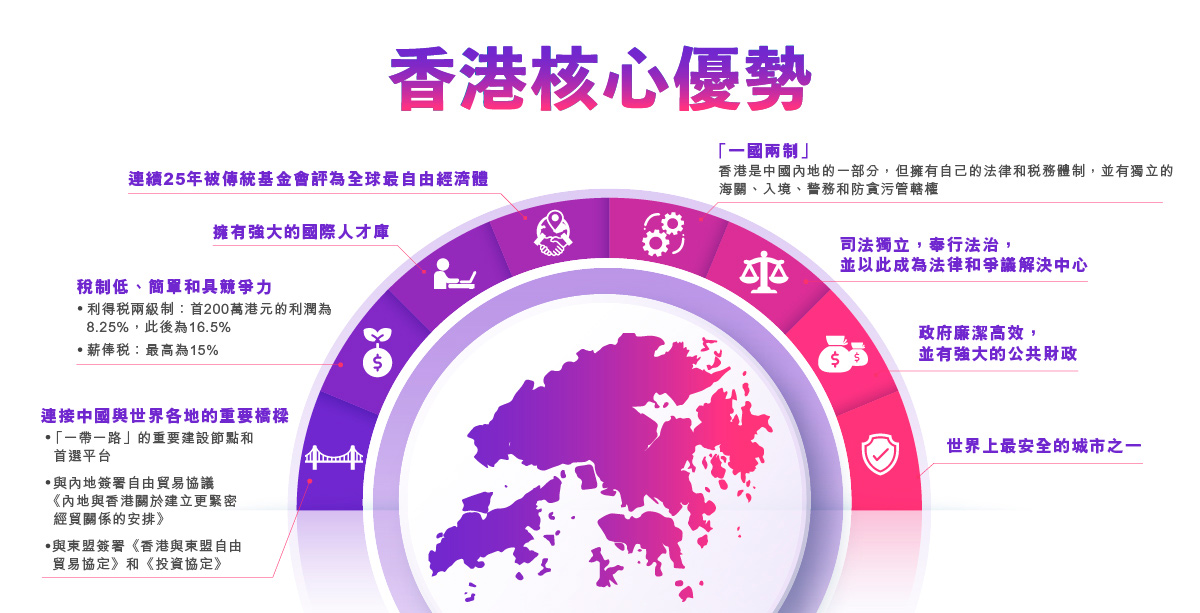 香港核心優勢

連續25年被傳統基金會評為全球最自由經濟體

擁有強大的國際人才庫

稅制低、簡單和具競爭力

• 利得稅兩級制：首200萬港元的利潤為8.25%，此後為16.5%

• 薪俸稅：最高為15%

連接中國與世界各地的重要橋樑

•「一帶一路」的重要建設節點和首選平台

•與內地簽署自由貿易協議《內地與香港關於建立更緊密經貿關係的安排》

•與東盟簽署《香港與東盟自由貿易協定》和《投資協定》

「一國兩制」

香港是中國內地的一部分，但擁有自己的法律和稅務體制，並有獨立的海關、入境、警務和防貪污管轄權

司法獨立，奉行法治，並以此成為法律和爭議解決中心

政府廉潔高效，並有強大的公共財政

世界上最安全的城市之一